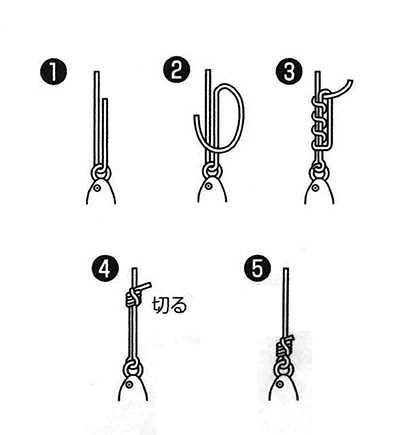 ❶
❷
❸
❹
切る
❺